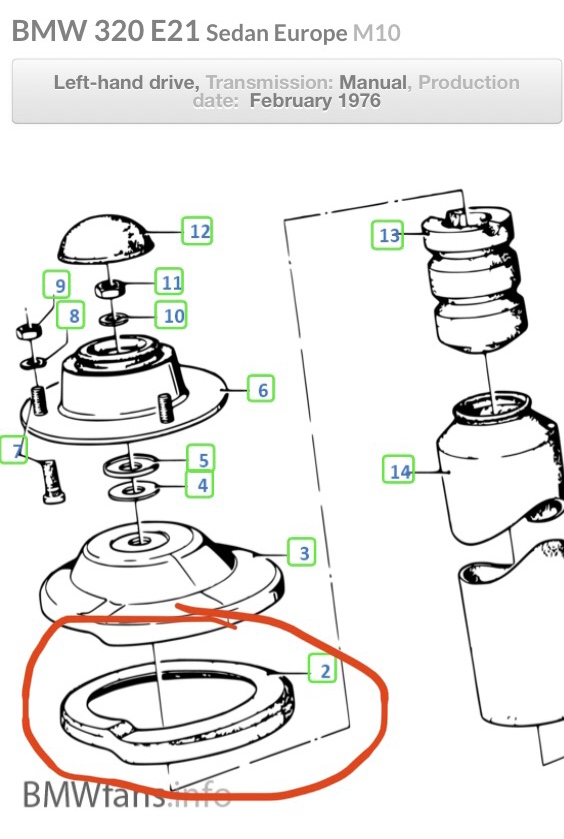 BMW 320 E21 Sedan Europe M10

Left-hand drive, Transmission: Manual, Production date: February 1976

12
13
9
11
8
10
6
7
5
4
14
3
2

BMWfans.info