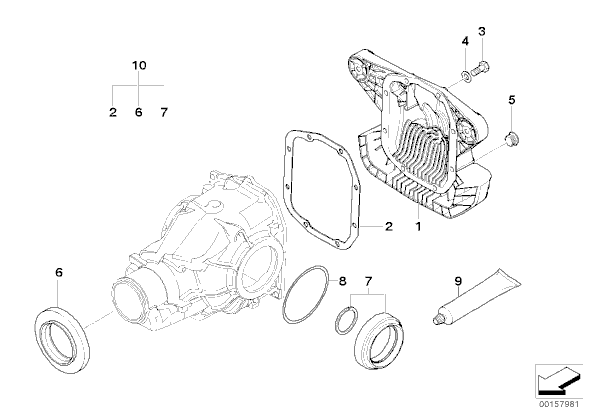 10
2 6 7
4
3
5
2
1
6
8
7
9
00157981