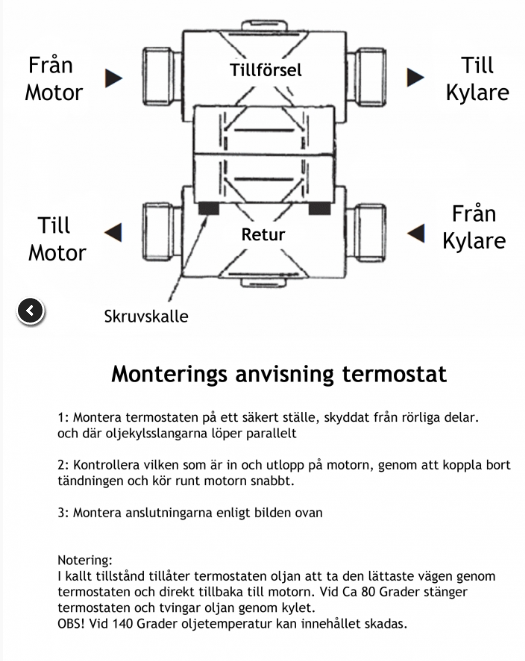 Från Motor

Tillförsel

Till Kylare

Till Motor

Retur

Från Kylare

Skruvskalle

Monterings anvisning termostat

1: Montera termostaten på ett säkert ställe, skyddat från rörliga delar. och där oljekylsslangarna löper parallelt

2: Kontrollera vilken som är in och utlopp på motorn, genom att koppla bort tändningen och kör runt motorn snabbt.

3: Montera anslutningarna enligt bilden ovan

Notering:
I kallt tillstånd tillåter termostaten oljan att ta den lättaste vägen genom termostaten och direkt tillbaka till motorn. Vid Ca 80 Grader stänger termostaten och tvingar oljan genom kylet.
OBS! Vid 140 Grader oljetemperatur kan innehållet skadas.