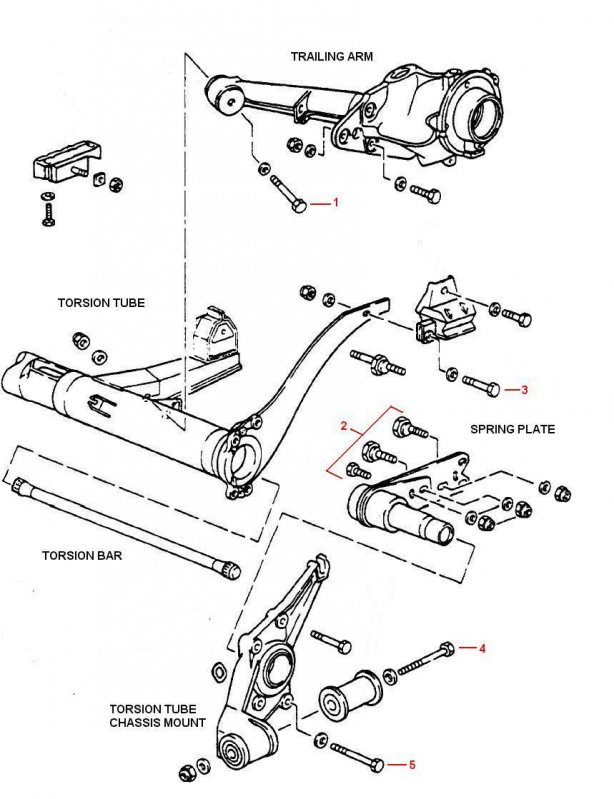 TRAILING ARM

1

TORSION TUBE

3

2

SPRING PLATE

TORSION BAR

4

TORSION TUBE CHASSIS MOUNT

5