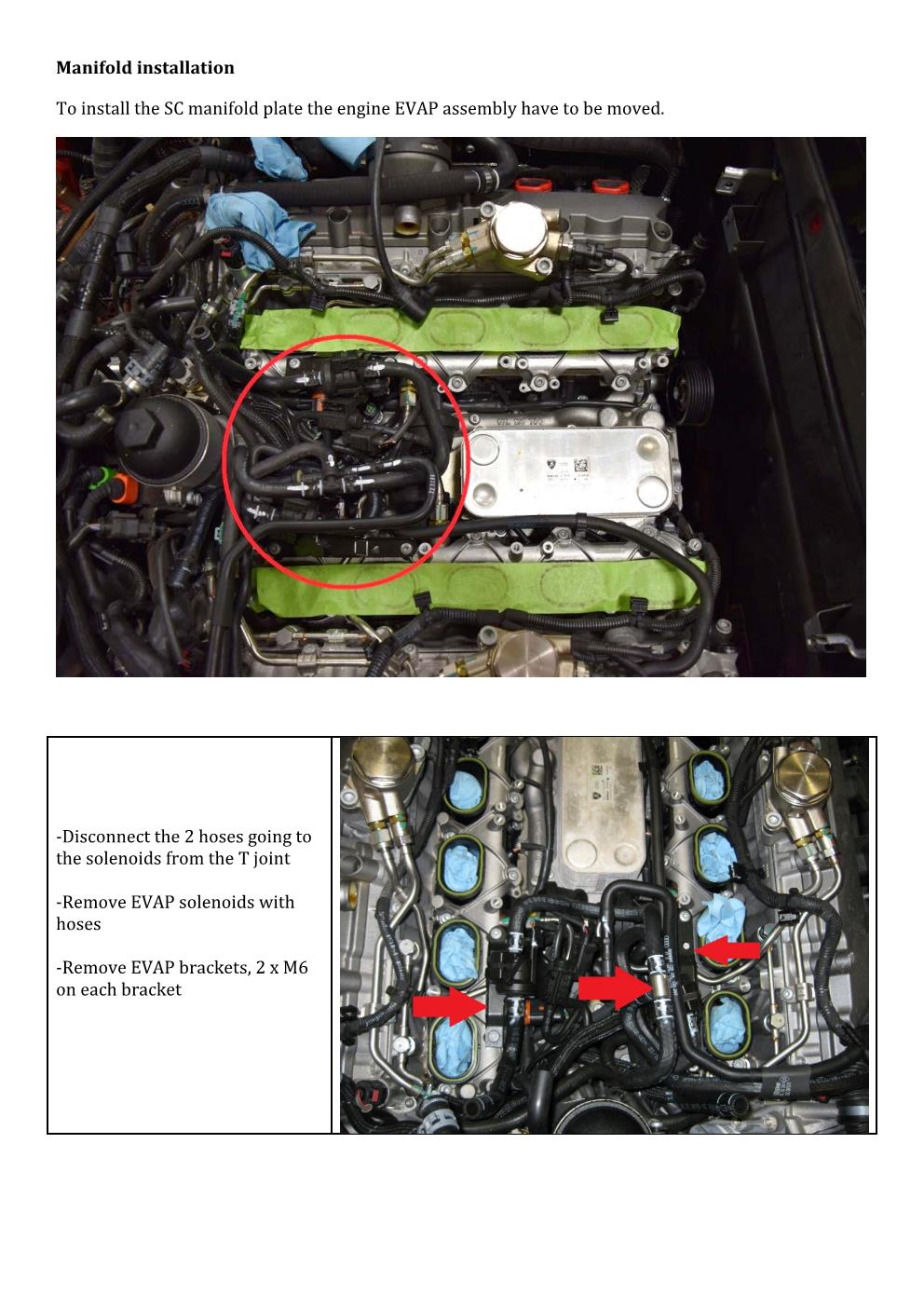 **Manifold installation**

To install the SC manifold plate the engine EVAP assembly have to be moved.

-Disconnect the 2 hoses going to the solenoids from the T joint

-Remove EVAP solenoids with hoses

-Remove EVAP brackets, 2 x M6 on each bracket