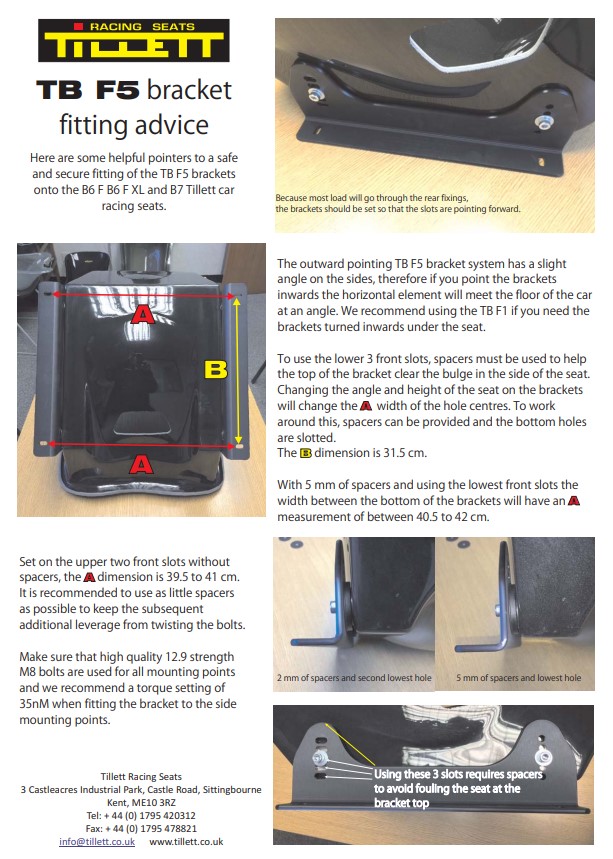 RACING SEATS
TILLETT

TB F5 bracket fitting advice

Here are some helpful pointers to a safe and secure fitting of the TB F5 brackets onto the B6 F B6 F XL and B7 Tillett car racing seats.

Because most load will go through the rear fixings, the brackets should be set so that the slots are pointing forward.

A

B

A

The outward pointing TB F5 bracket system has a slight angle on the sides, therefore if you point the brackets inwards the horizontal element will meet the floor of the car at an angle. We recommend using the TB F1 if you need the brackets turned inwards under the seat.

To use the lower 3 front slots, spacers must be used to help the top of the bracket clear the bulge in the side of the seat. Changing the angle and height of the seat on the brackets will change the A width of the hole centres. To work around this, spacers can be provided and the bottom holes are slotted.
The B dimension is 31.5 cm.

With 5 mm of spacers and using the lowest front slots the width between the bottom of the brackets will have an A measurement of between 40.5 to 42 cm.

Set on the upper two front slots without spacers, the A dimension is 39.5 to 41 cm. It is recommended to use as little spacers as possible to keep the subsequent additional leverage from twisting the bolts.

Make sure that high quality 12.9 strength M8 bolts are used for all mounting points and we recommend a torque setting of 35nM when fitting the bracket to the side mounting points.

2 mm of spacers and second lowest hole

5 mm of spacers and lowest hole

Using these 3 slots requires spacers to avoid fouling the seat at the bracket top

Tillett Racing Seats
3 Castleacres Industrial Park, Castle Road, Sittingbourne
Kent, ME10 3RZ
Tel: + 44 (0) 1795 420312
Fax: + 44 (0) 1795 478821
info@tillett.co.uk www.tillett.co.uk