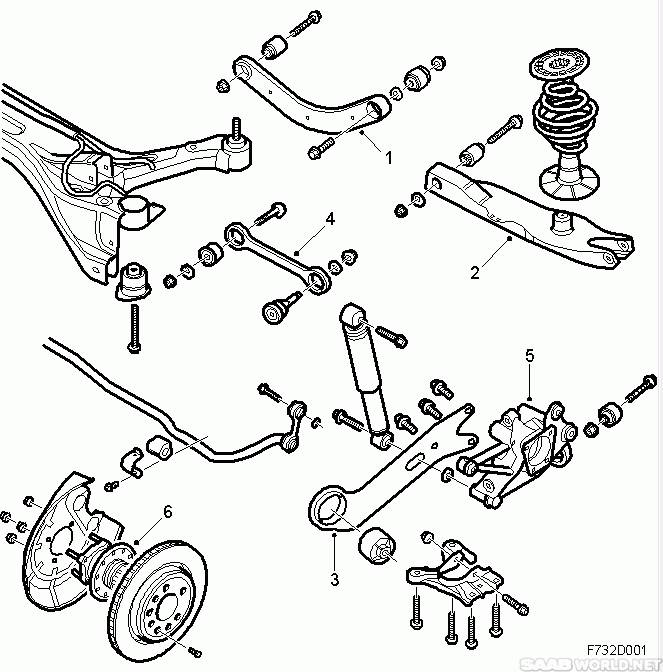 1
4
2
5
6
3
F732D001
SAAB WORLD.NET