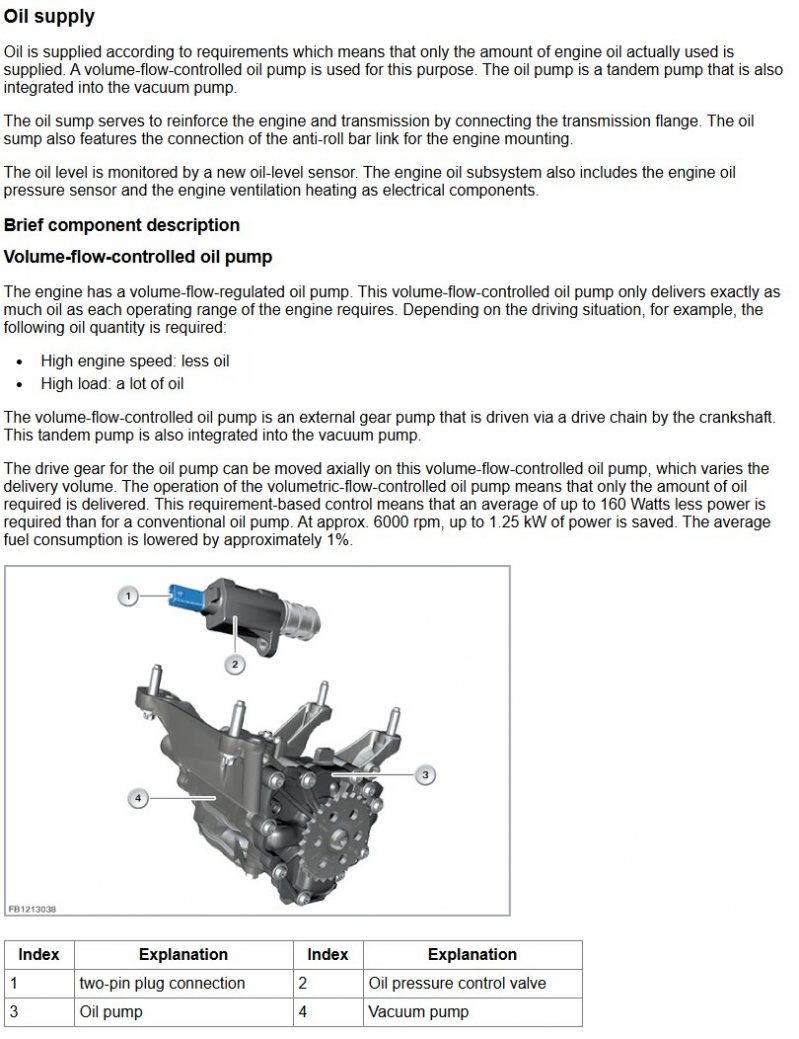 Oil supply

Oil is supplied according to requirements which means that only the amount of engine oil actually used is supplied. A volume-flow-controlled oil pump is used for this purpose. The oil pump is a tandem pump that is also integrated into the vacuum pump.

The oil sump serves to reinforce the engine and transmission by connecting the transmission flange. The oil sump also features the connection of the anti-roll bar link for the engine mounting.

The oil level is monitored by a new oil-level sensor. The engine oil subsystem also includes the engine oil pressure sensor and the engine ventilation heating as electrical components.

Brief component description

Volume-flow-controlled oil pump

The engine has a volume-flow-regulated oil pump. This volume-flow-controlled oil pump only delivers exactly as much oil as each operating range of the engine requires. Depending on the driving situation, for example, the following oil quantity is required:

• High engine speed: less oil
• High load: a lot of oil

The volume-flow-controlled oil pump is an external gear pump that is driven via a drive chain by the crankshaft. This tandem pump is also integrated into the vacuum pump.

The drive gear for the oil pump can be moved axially on this volume-flow-controlled oil pump, which varies the delivery volume. The operation of the volumetric-flow-controlled oil pump means that only the amount of oil required is delivered. This requirement-based control means that an average of up to 160 Watts less power is required than for a conventional oil pump. At approx. 6000 rpm, up to 1.25 kW of power is saved. The average fuel consumption is lowered by approximately 1%.

1
2
3
4
FB1213038

| Index | Explanation | Index | Explanation |
|---|---|---|---|
| 1 | two-pin plug connection | 2 | Oil pressure control valve |
| 3 | Oil pump | 4 | Vacuum pump |