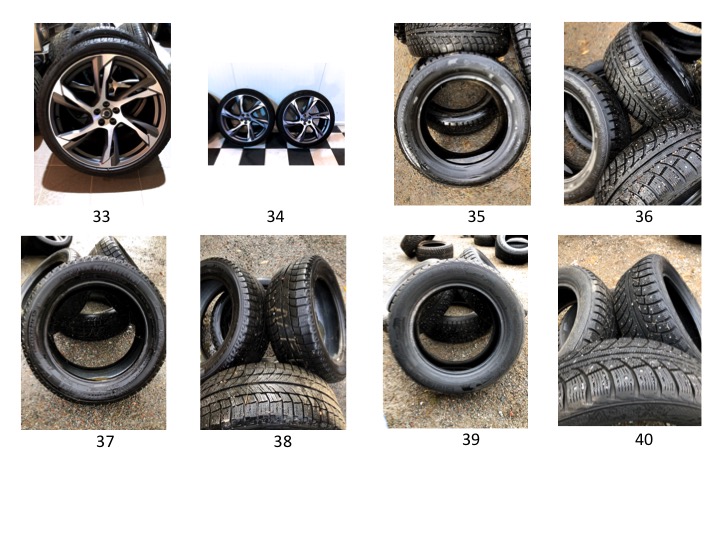 33

34

35

36

37

38

39

40